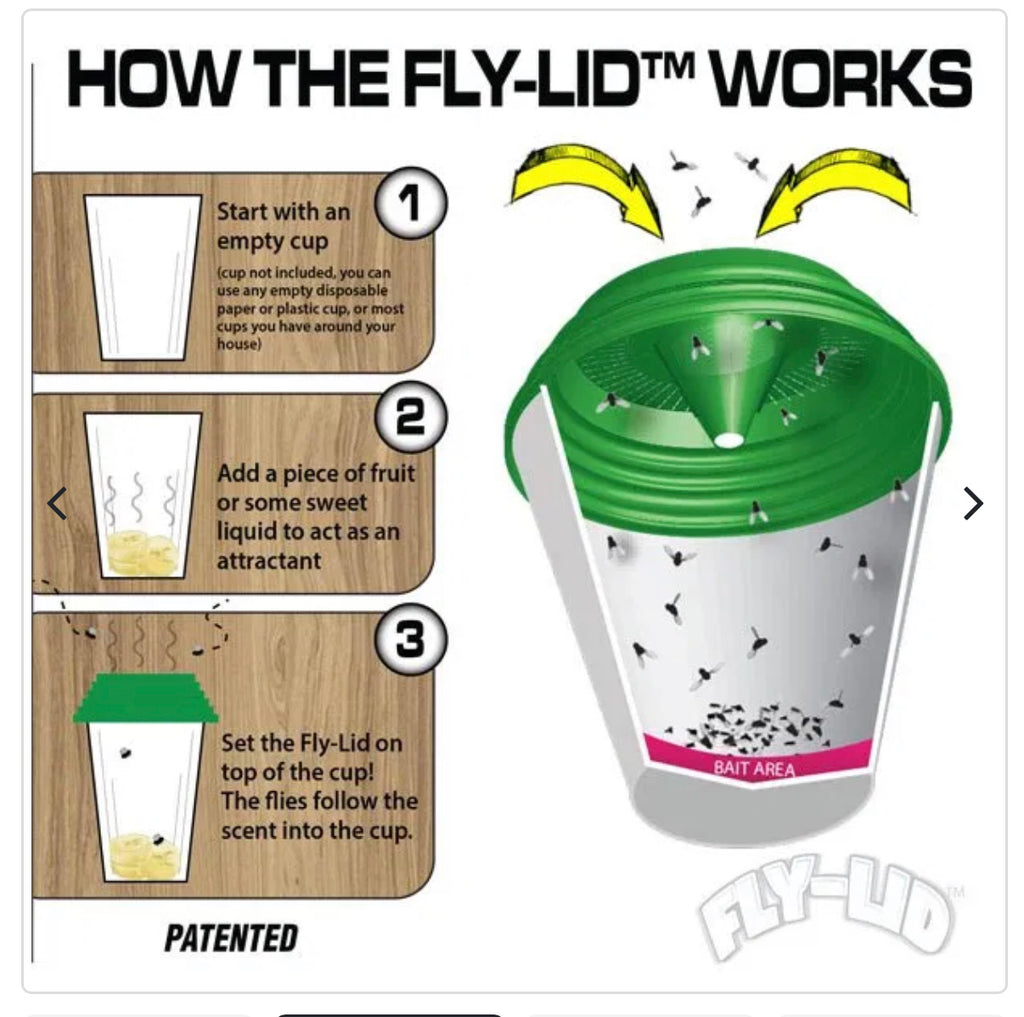 HOW THE FLY-LID™ WORKS

1
Start with an empty cup
(cup not included, you can use any empty disposable paper or plastic cup, or most cups you have around your house)

2
Add a piece of fruit or some sweet liquid to act as an attractant

3
Set the Fly-Lid on top of the cup! The flies follow the scent into the cup.

PATENTED

BAIT AREA

FLY-LID™